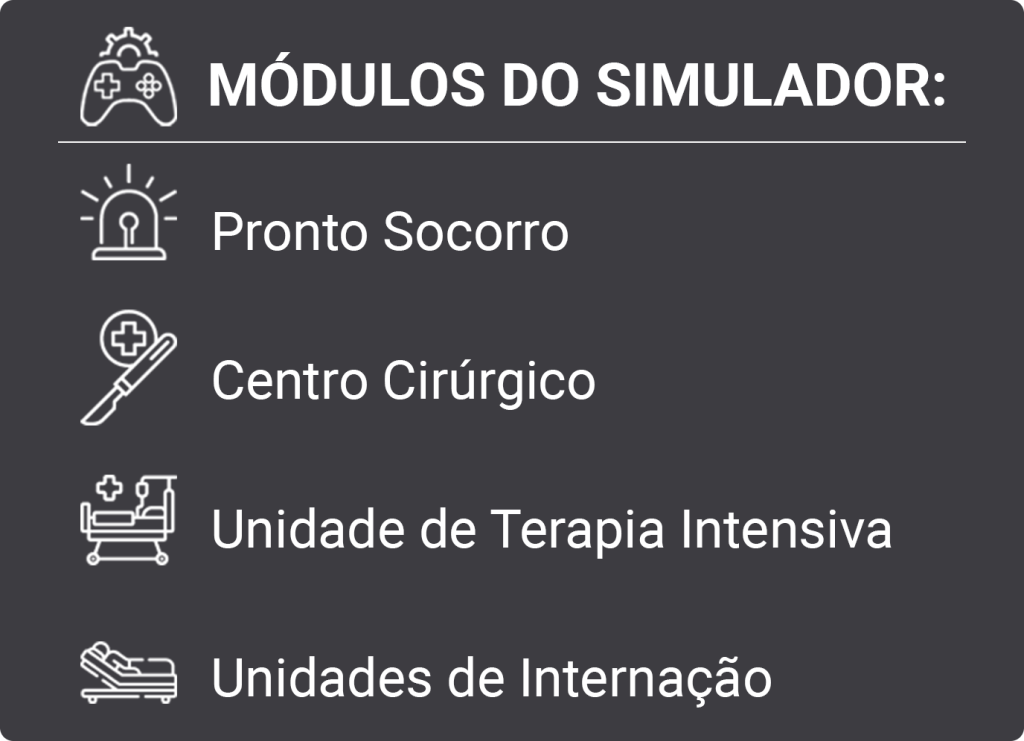 MÓDULOS DO SIMULADOR:

Pronto Socorro

Centro Cirúrgico

Unidade de Terapia Intensiva

Unidades de Internação